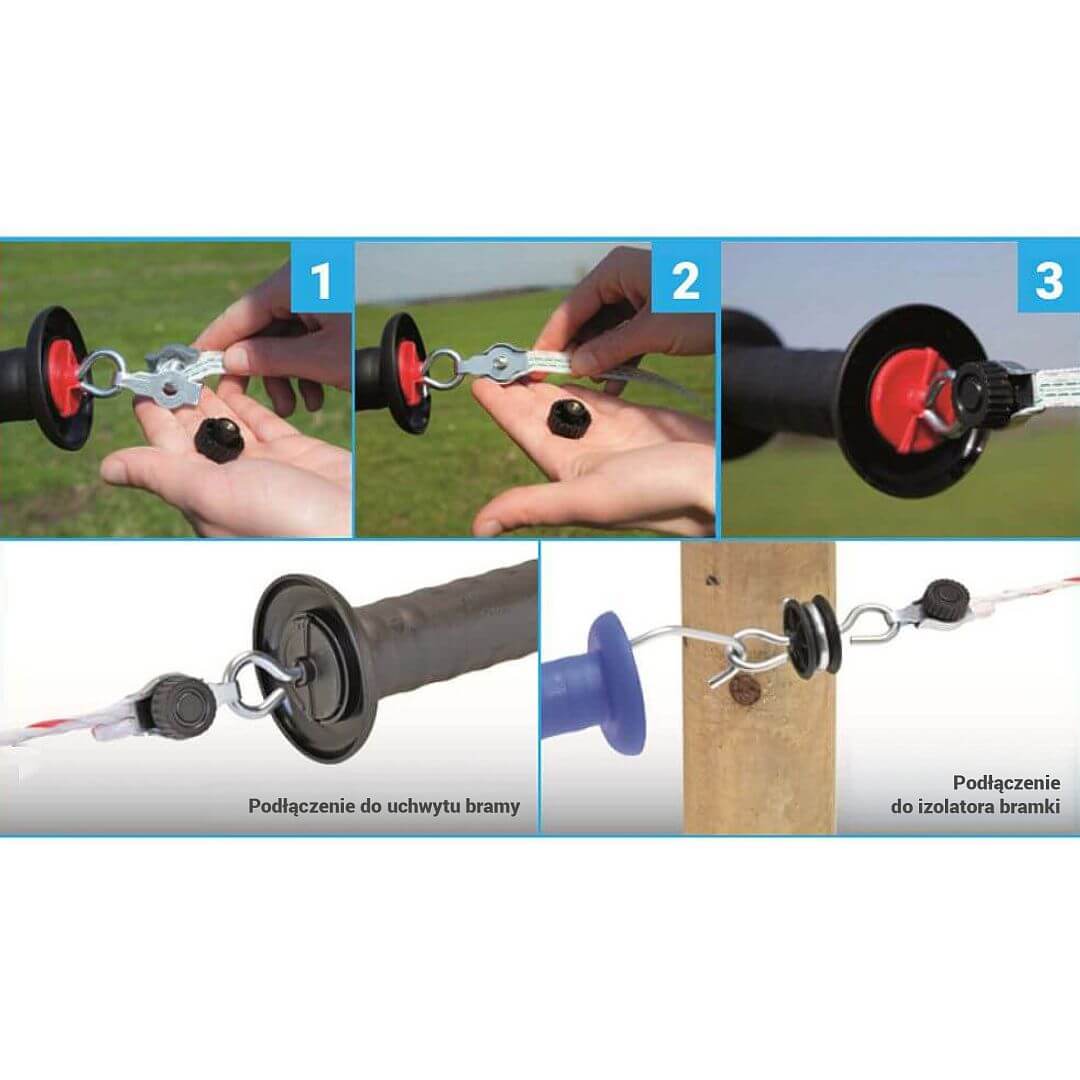 1

2

3

Podłączenie do uchwytu bramy

Podłączenie do izolatora bramki