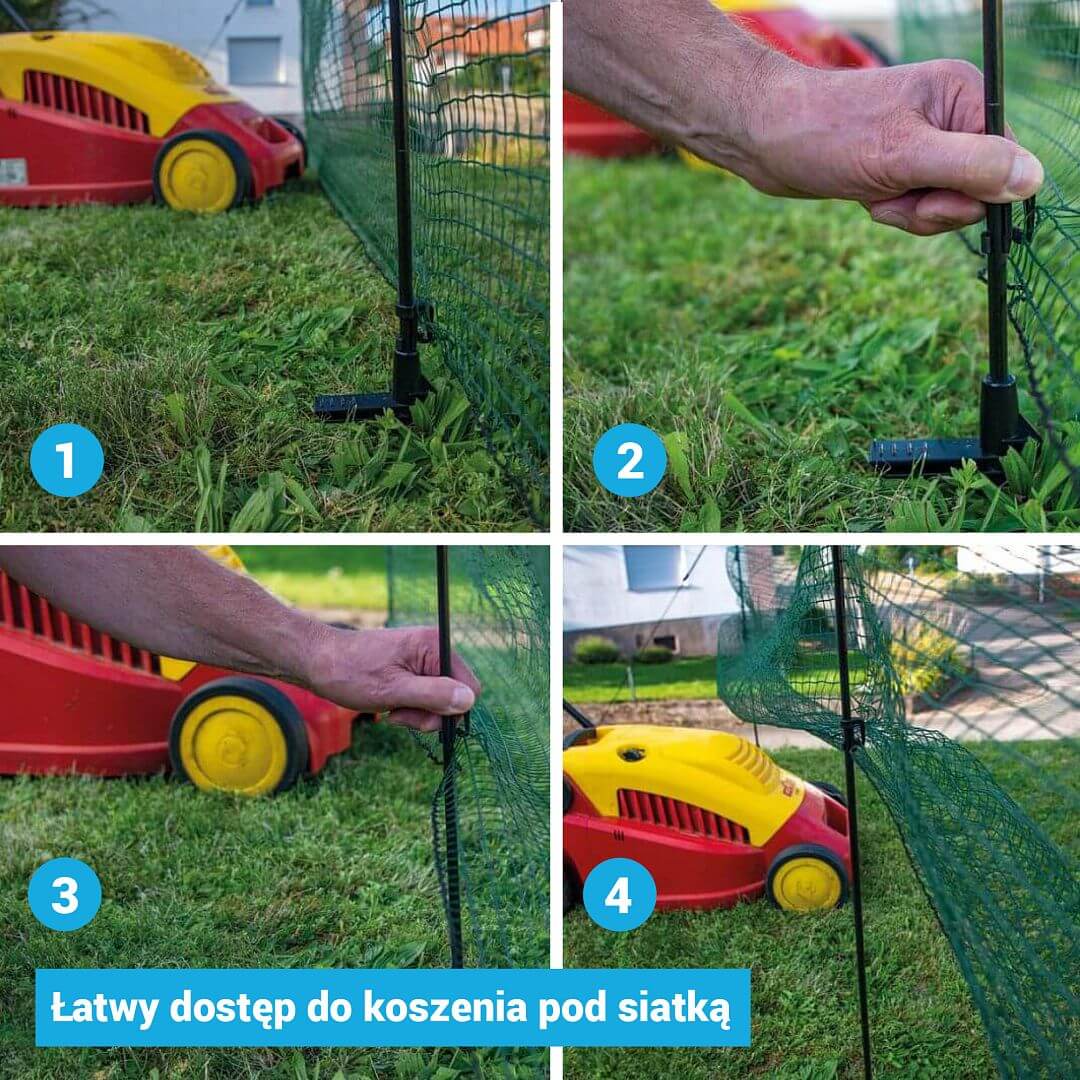 1

2

3

4

Łatwy dostęp do koszenia pod siatką