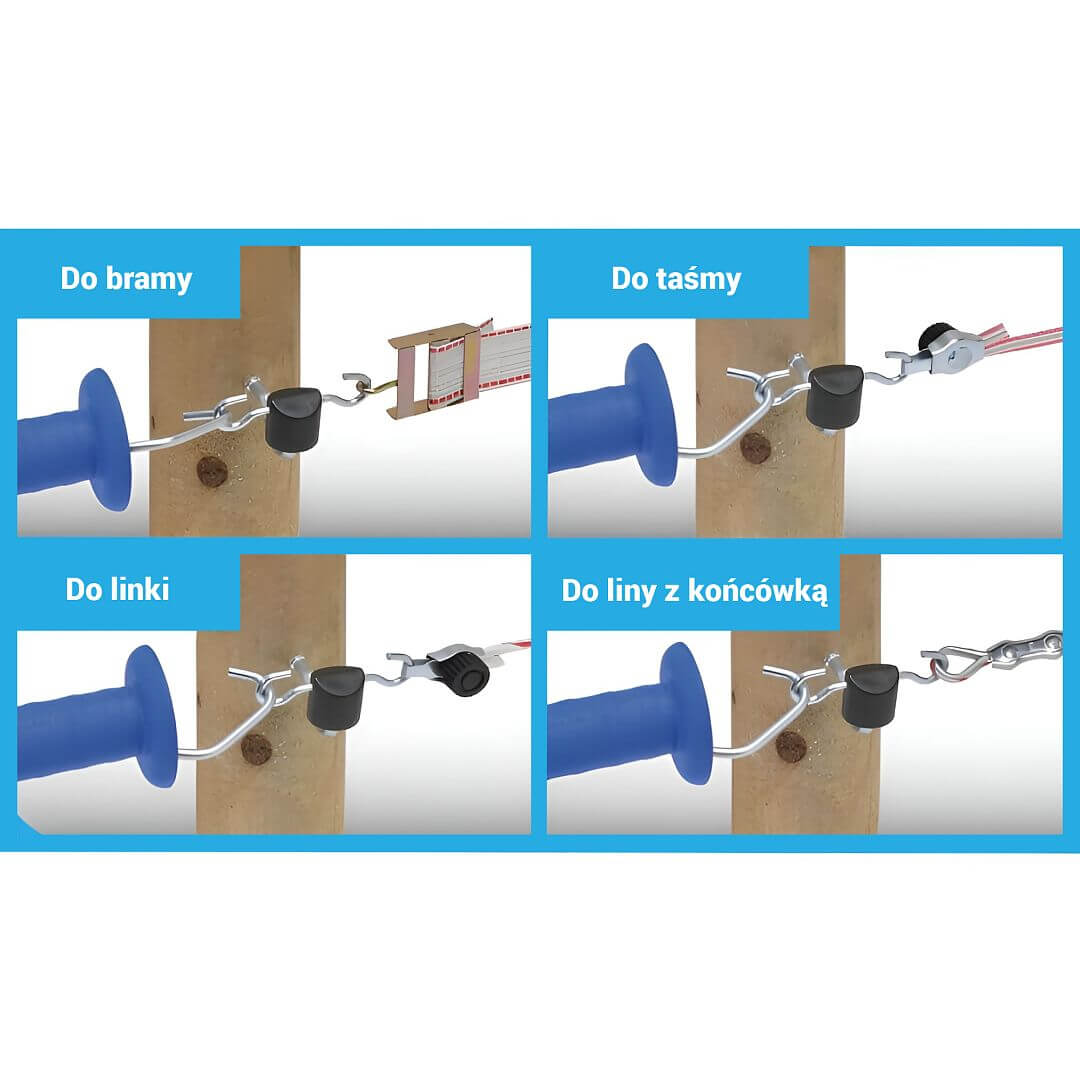 Do bramy

Do taśmy

Do linki

Do liny z końcówką